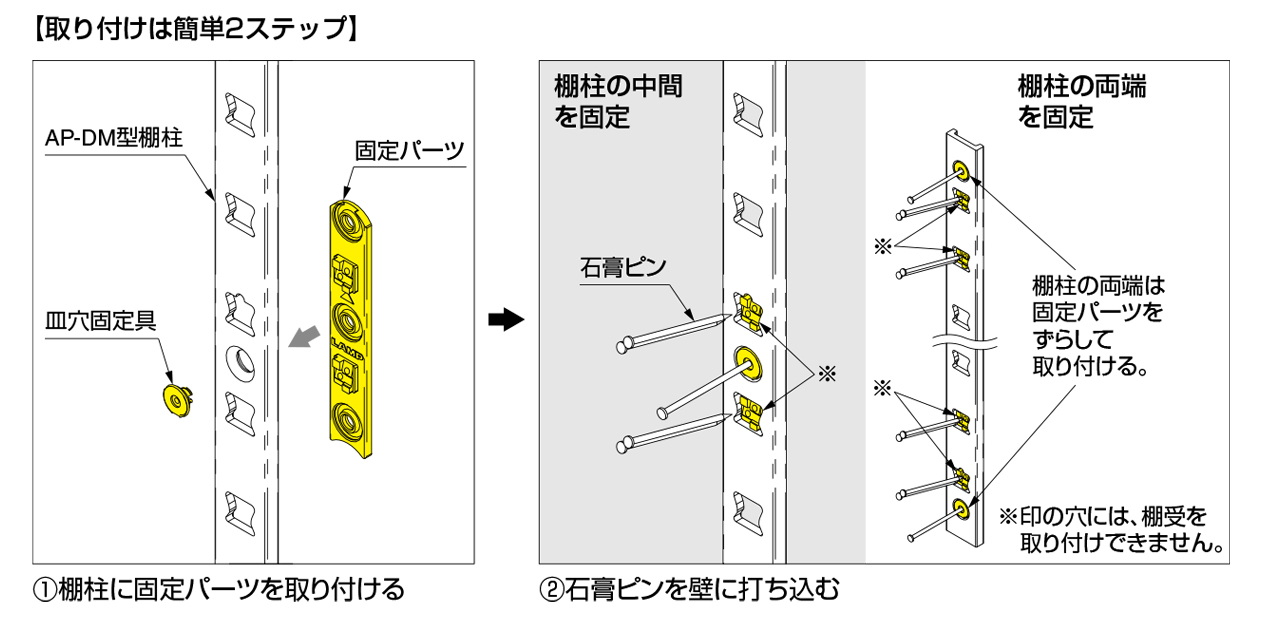 【取り付けは簡単2ステップ】

AP-DM型棚柱

固定パーツ

皿穴固定具

LAMP

①棚柱に固定パーツを取り付ける

棚柱の中間を固定

石膏ピン

※

棚柱の両端を固定

※

棚柱の両端は固定パーツをずらして取り付ける。

※

※印の穴には、棚受を取り付けできません。

②石膏ピンを壁に打ち込む