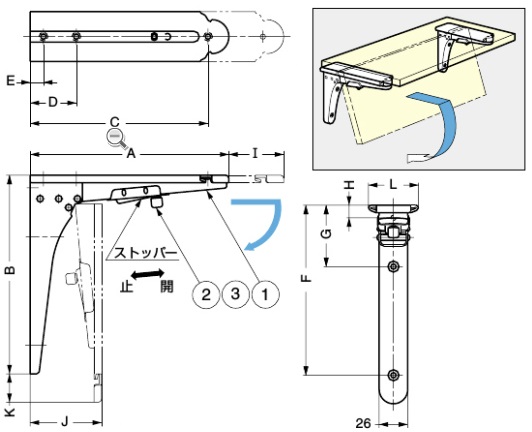 E
D
C
A
I
B
ストッパー
止
開
2
3
1
K
J
H
L
G
F
26