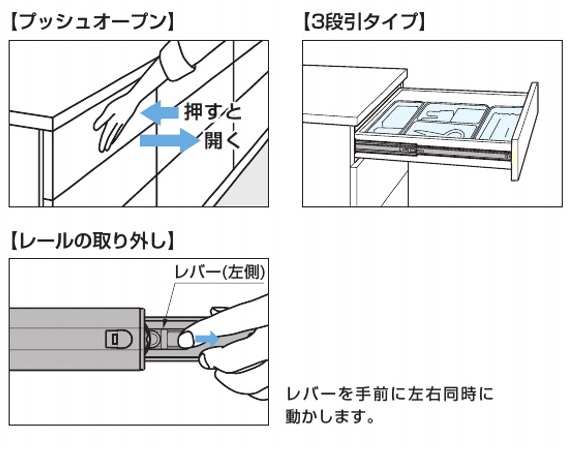 【プッシュオープン】

押すと
開く

【3段引タイプ】

【レールの取り外し】

レバー(左側)

レバーを手前に左右同時に動かします。