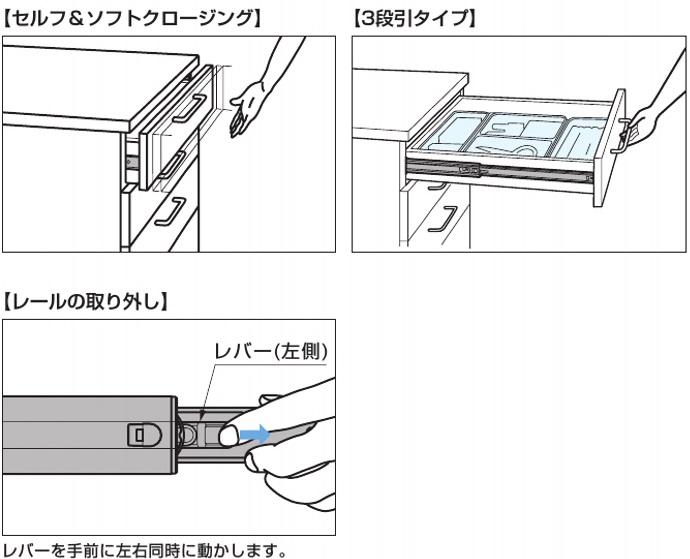 【セルフ＆ソフトクロージング】

【3段引タイプ】

【レールの取り外し】

レバー(左側)

レバーを手前に左右同時に動かします。