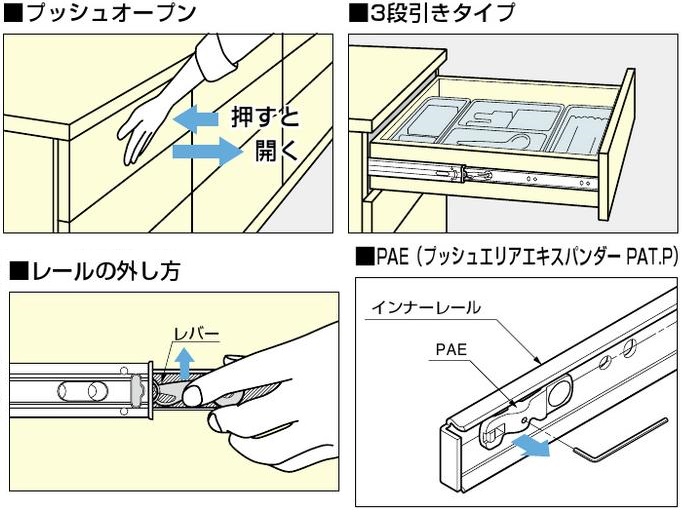 ■プッシュオープン

押すと
開く

■3段引きタイプ

■レールの外し方

レバー

■PAE（プッシュエリアエキスパンダー PAT.P）

インナーレール

PAE