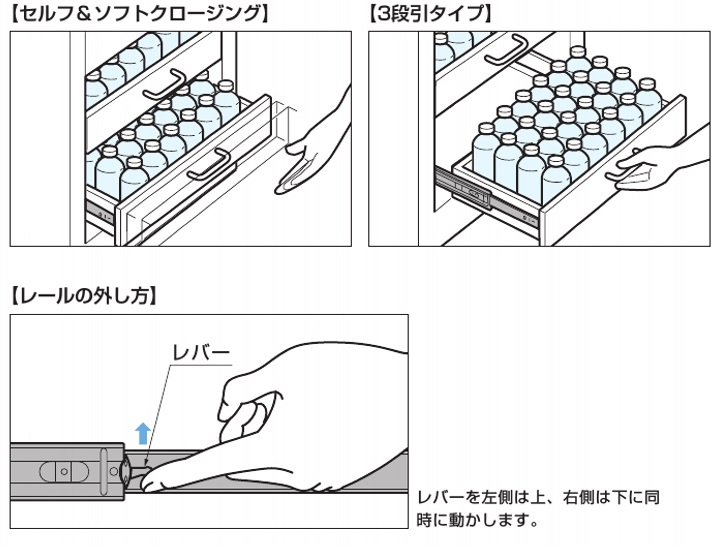 【セルフ＆ソフトクロージング】

【3段引タイプ】

【レールの外し方】

レバー

レバーを左側は上、右側は下に同時に動かします。